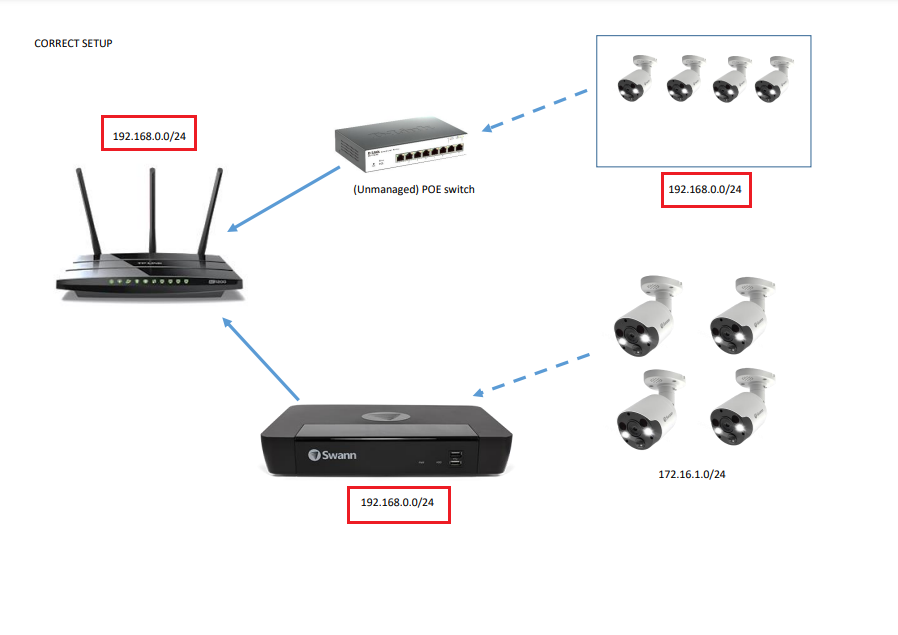 CORRECT SETUP

192.168.0.0/24

(Unmanaged) POE switch

192.168.0.0/24

Swann

192.168.0.0/24

172.16.1.0/24