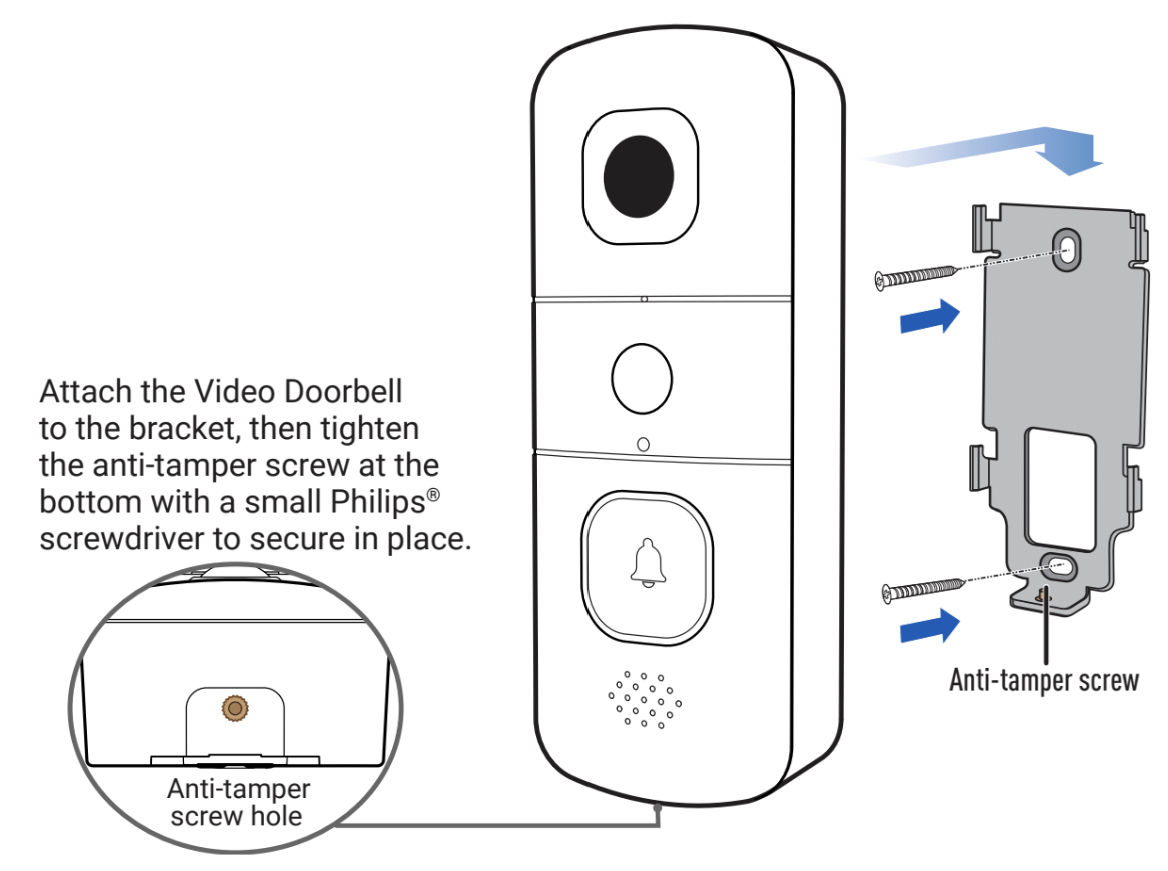 Attach the Video Doorbell to the bracket, then tighten the anti-tamper screw at the bottom with a small Philips® screwdriver to secure in place.

Anti-tamper screw hole

Anti-tamper screw