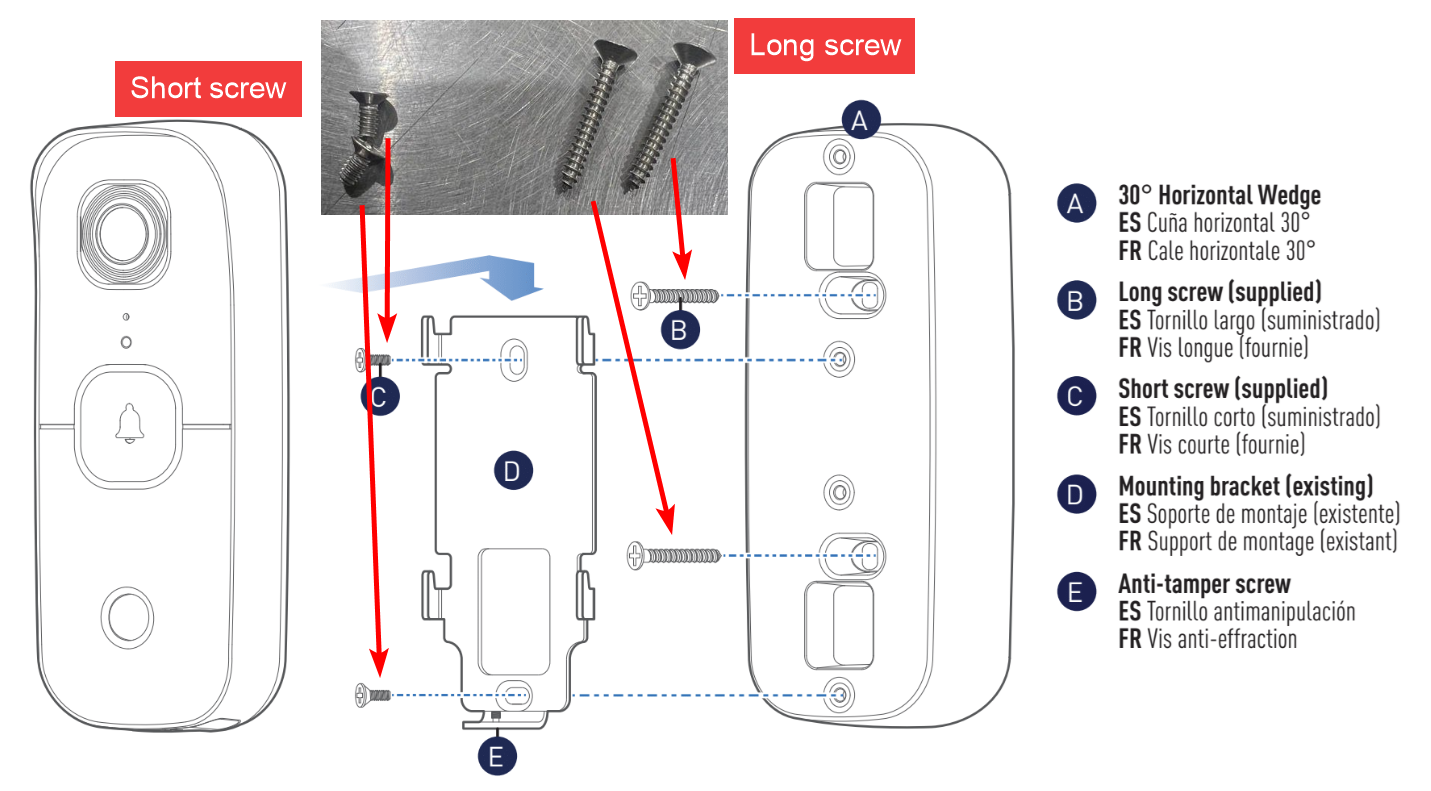 Short screw

Long screw

A

B

C

D

E

A 30° Horizontal Wedge
ES Cuña horizontal 30°
FR Cale horizontale 30°

B Long screw (supplied)
ES Tornillo largo (suministrado)
FR Vis longue (fournie)

C Short screw (supplied)
ES Tornillo corto (suministrado)
FR Vis courte (fournie)

D Mounting bracket (existing)
ES Soporte de montaje (existente)
FR Support de montage (existant)

E Anti-tamper screw
ES Tornillo antimanipulación
FR Vis anti-effraction