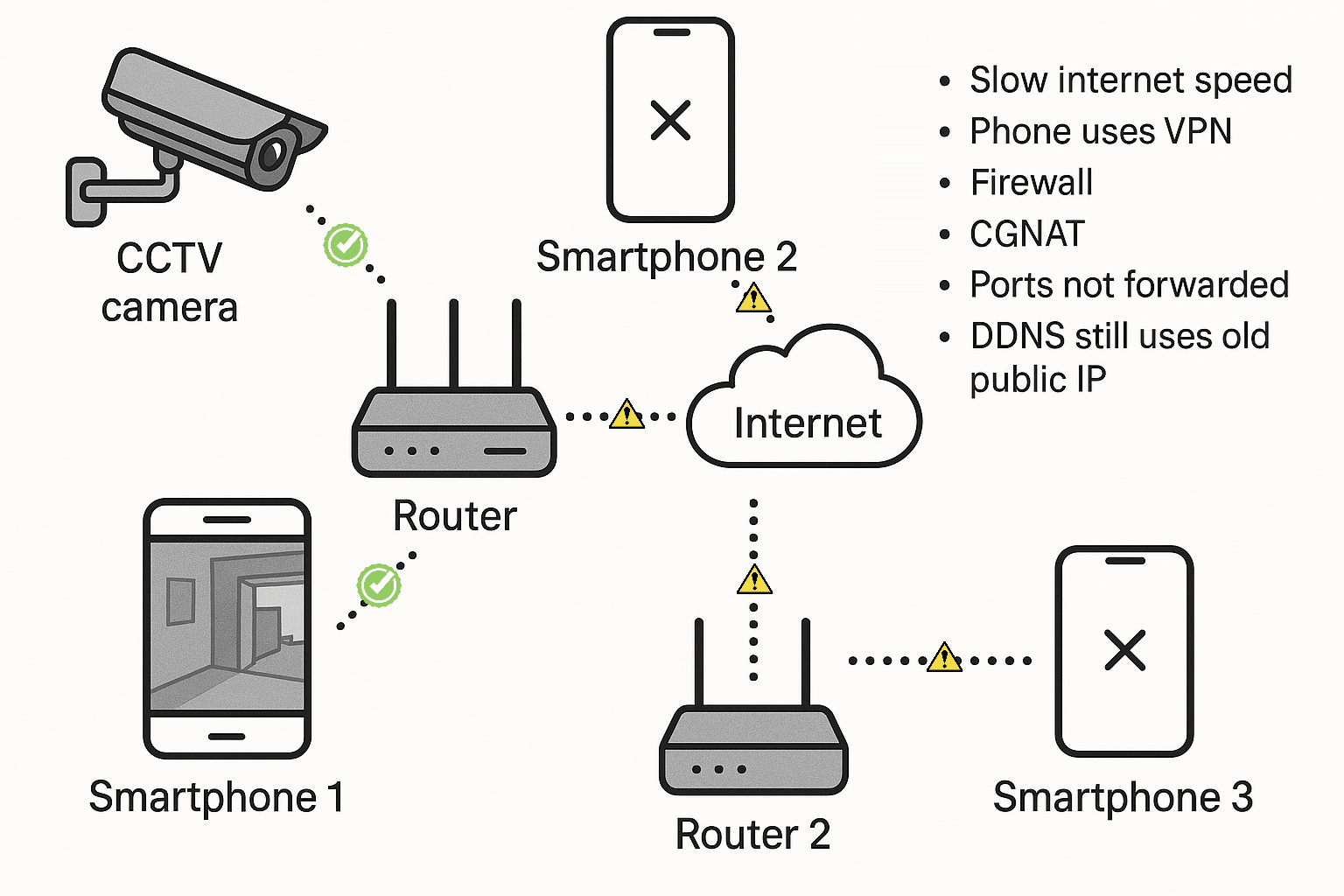 CCTV camera

Smartphone 2

• Slow internet speed
• Phone uses VPN
• Firewall
• CGNAT
• Ports not forwarded
• DDNS still uses old public IP

Router

Internet

Smartphone 1

Router 2

Smartphone 3